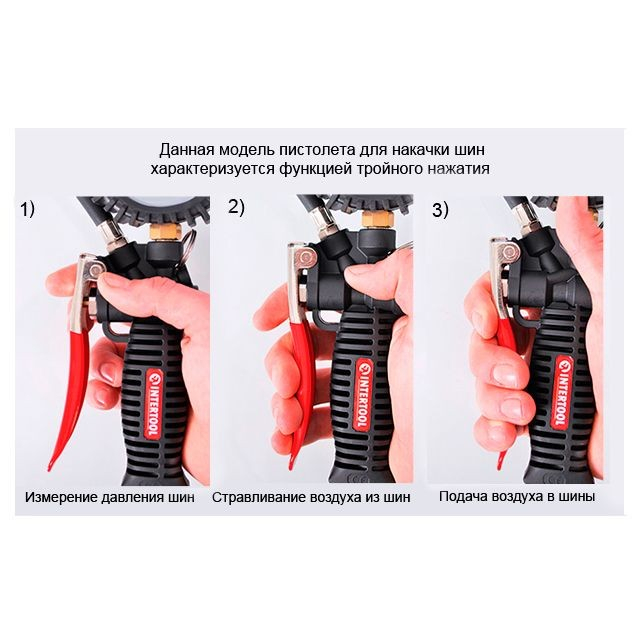 Данная модель пистолета для накачки шин характеризуется функцией тройного нажатия

1)

INTERTOOL

Измерение давления шин

2)

INTERTOOL

Стравливание воздуха из шин

3)

INTERTOOL

Подача воздуха в шины